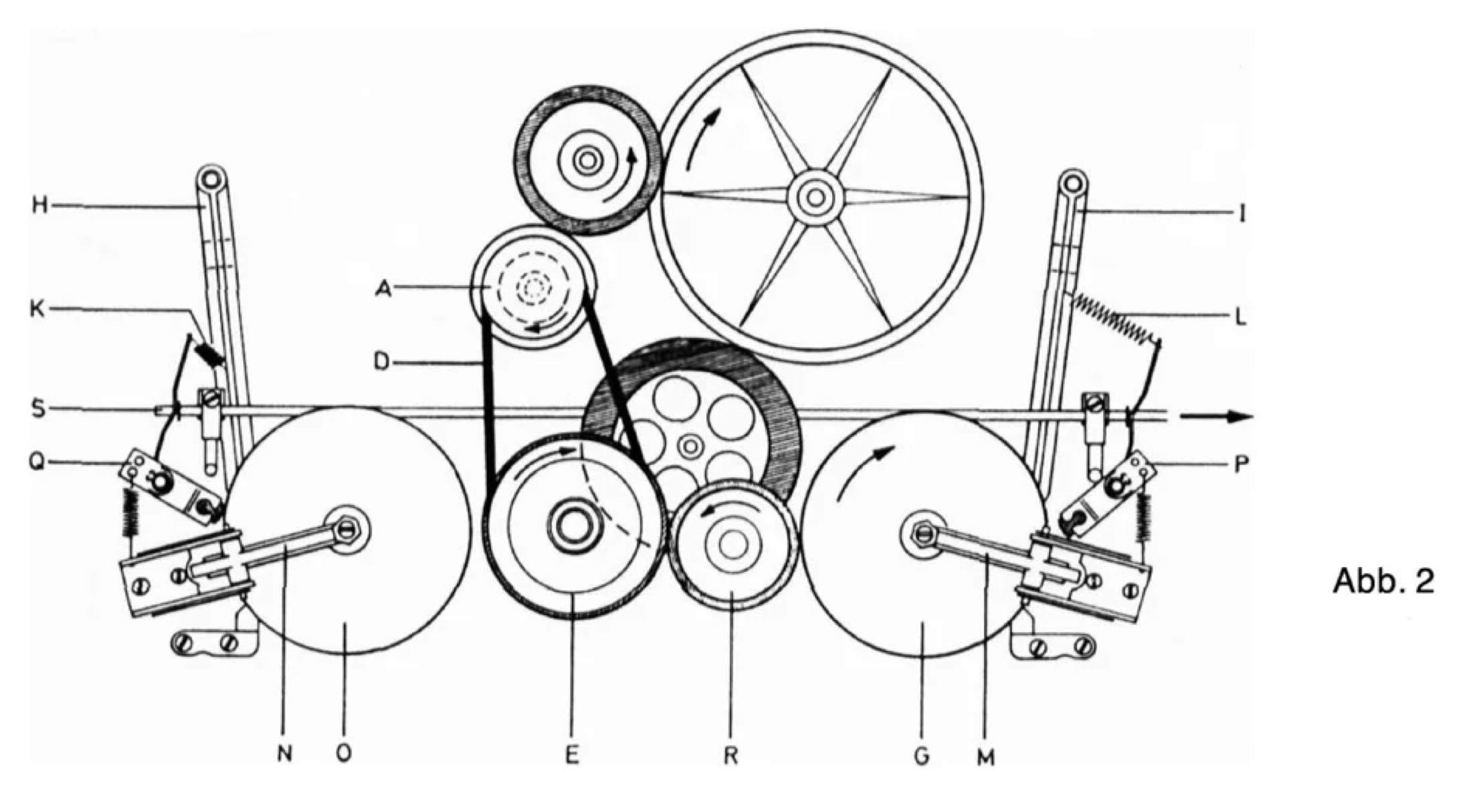 H
K
S
Q
A
D
I
L
P
N
O
E
R
G
M
Abb. 2